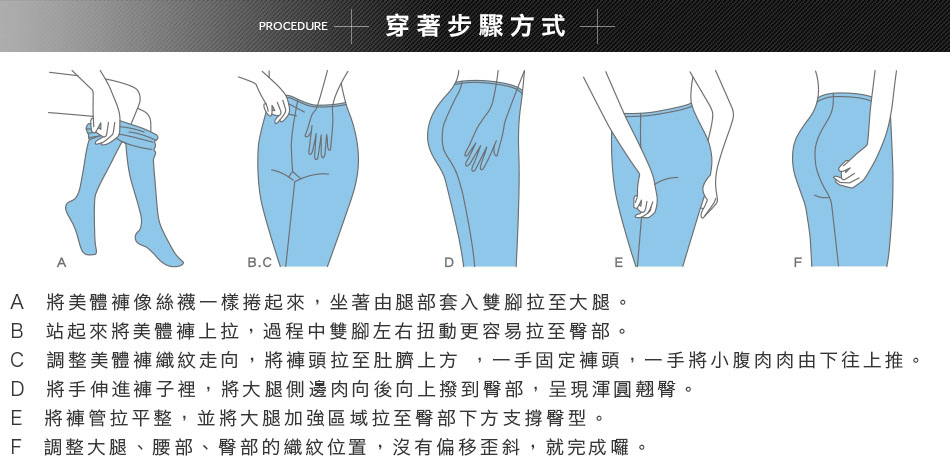 PROCEDURE 穿著步驟方式

A

B.C

D

E

F

A 將美體褲像絲襪一樣捲起來，坐著由腿部套入雙腳拉至大腿。
B 站起來將美體褲上拉，過程中雙腳左右扭動更容易拉至臀部。
C 調整美體褲織紋走向，將褲頭拉至肚臍上方 ，一手固定褲頭，一手將小腹肉肉由下往上推。
D 將手伸進褲子裡，將大腿側邊肉向後向上撥到臀部，呈現渾圓翹臀。
E 將褲管拉平整，並將大腿加強區域拉至臀部下方支撐臀型。
F 調整大腿、腰部、臀部的織紋位置，沒有偏移歪斜，就完成囉。